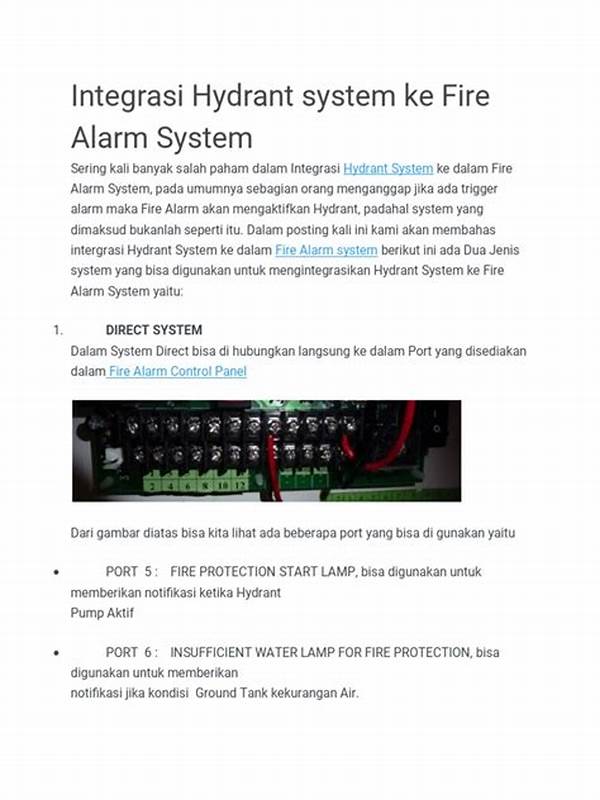 Integrasi Hydrant system ke Fire Alarm System

Sering kali banyak salah paham dalam Integrasi Hydrant System ke dalam Fire Alarm System, pada umumnya sebagian orang menganggap jika ada trigger alarm maka Fire Alarm akan mengaktifkan Hydrant, padahal system yang dimaksud bukanlah seperti itu. Dalam posting kali ini kami akan membahas intergrasi Hydrant System ke dalam Fire Alarm system berikut ini ada Dua Jenis system yang bisa digunakan untuk mengintegrasikan Hydrant System ke Fire Alarm System yaitu:

1. DIRECT SYSTEM

Dalam System Direct bisa di hubungkan langsung ke dalam Port yang disediakan dalam Fire Alarm Control Panel

2 4 6 8 10 12

Dari gambar diatas bisa kita lihat ada beberapa port yang bisa di gunakan yaitu

• PORT 5 : FIRE PROTECTION START LAMP, bisa digunakan untuk memberikan notifikasi ketika Hydrant Pump Aktif

• PORT 6 : INSUFFICIENT WATER LAMP FOR FIRE PROTECTION, bisa digunakan untuk memberikan notifikasi jika kondisi Ground Tank kekurangan Air.