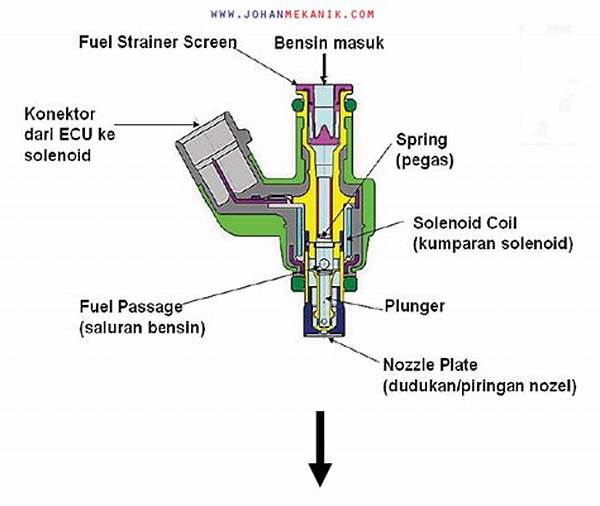 WWW.JOHANMEKANIK.COM

Fuel Strainer Screen

Bensin masuk

Konektor dari ECU ke solenoid

Spring (pegas)

Solenoid Coil (kumparan solenoid)

Fuel Passage (saluran bensin)

Plunger

Nozzle Plate (dudukan/piringan nozel)