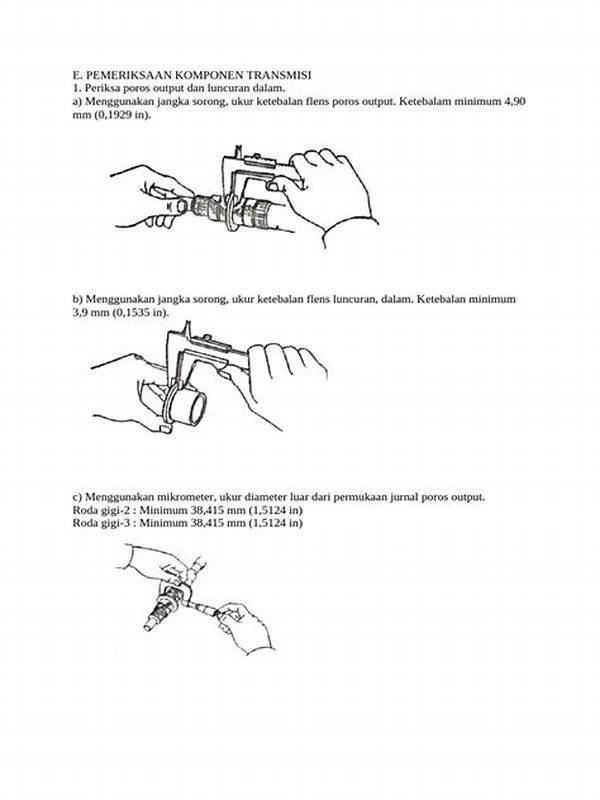 E. PEMERIKSAAN KOMPONEN TRANSMISI
1. Periksa poros output dan luncuran dalam.
a) Menggunakan jangka sorong, ukur ketebalan flens poros output. Ketebalam minimum 4,90 mm (0,1929 in).

b) Menggunakan jangka sorong, ukur ketebalan flens luncuran, dalam. Ketebalan minimum 3,9 mm (0,1535 in).

c) Menggunakan mikrometer, ukur diameter luar dari permukaan jurnal poros output.
Roda gigi-2 : Minimum 38,415 mm (1,5124 in)
Roda gigi-3 : Minimum 38,415 mm (1,5124 in)